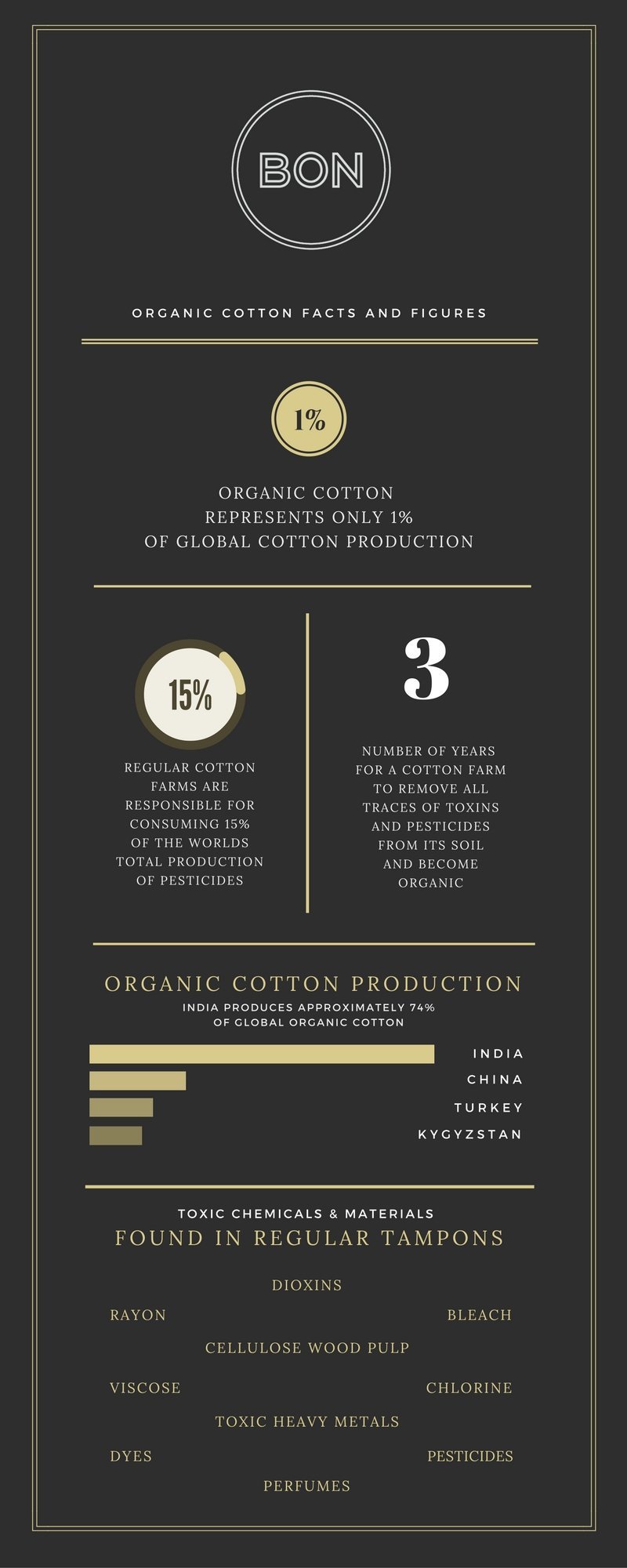 BON

ORGANIC COTTON FACTS AND FIGURES

1%

ORGANIC COTTON REPRESENTS ONLY 1% OF GLOBAL COTTON PRODUCTION

15%

REGULAR COTTON FARMS ARE RESPONSIBLE FOR CONSUMING 15% OF THE WORLDS TOTAL PRODUCTION OF PESTICIDES

3

NUMBER OF YEARS FOR A COTTON FARM TO REMOVE ALL TRACES OF TOXINS AND PESTICIDES FROM ITS SOIL AND BECOME ORGANIC

ORGANIC COTTON PRODUCTION
INDIA PRODUCES APPROXIMATELY 74% OF GLOBAL ORGANIC COTTON

INDIA
CHINA
TURKEY
KYGYZSTAN

TOXIC CHEMICALS & MATERIALS
FOUND IN REGULAR TAMPONS

DIOXINS
RAYON
BLEACH
CELLULOSE WOOD PULP
VISCOSE
CHLORINE
TOXIC HEAVY METALS
DYES
PESTICIDES
PERFUMES